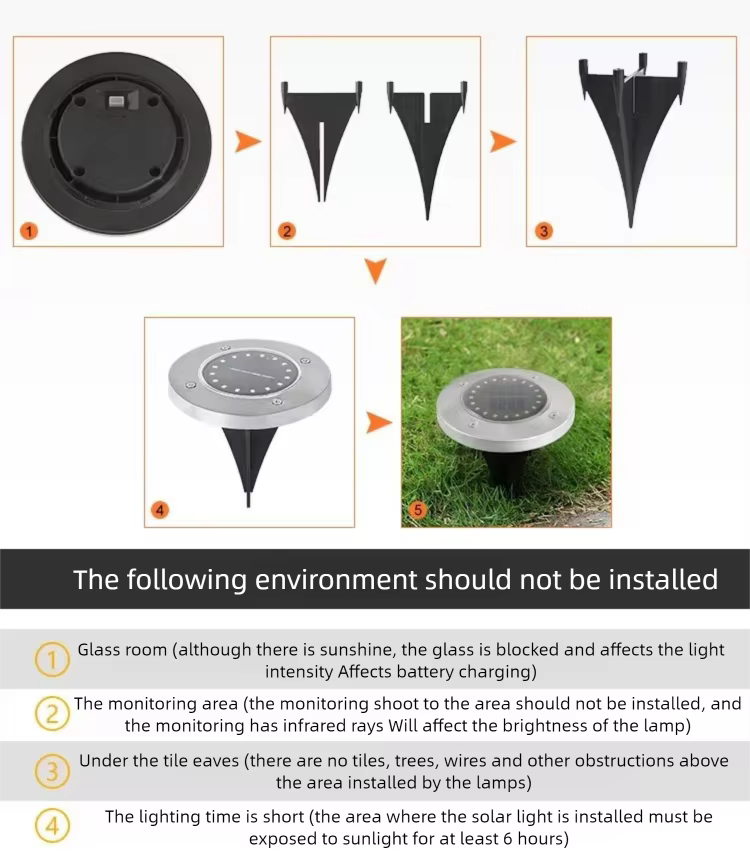 1

2

3

4

5

The following environment should not be installed

1 Glass room (although there is sunshine, the glass is blocked and affects the light intensity Affects battery charging)

2 The monitoring area (the monitoring shoot to the area should not be installed, and the monitoring has infrared rays Will affect the brightness of the lamp)

3 Under the tile eaves (there are no tiles, trees, wires and other obstructions above the area installed by the lamps)

4 The lighting time is short (the area where the solar light is installed must be exposed to sunlight for at least 6 hours)